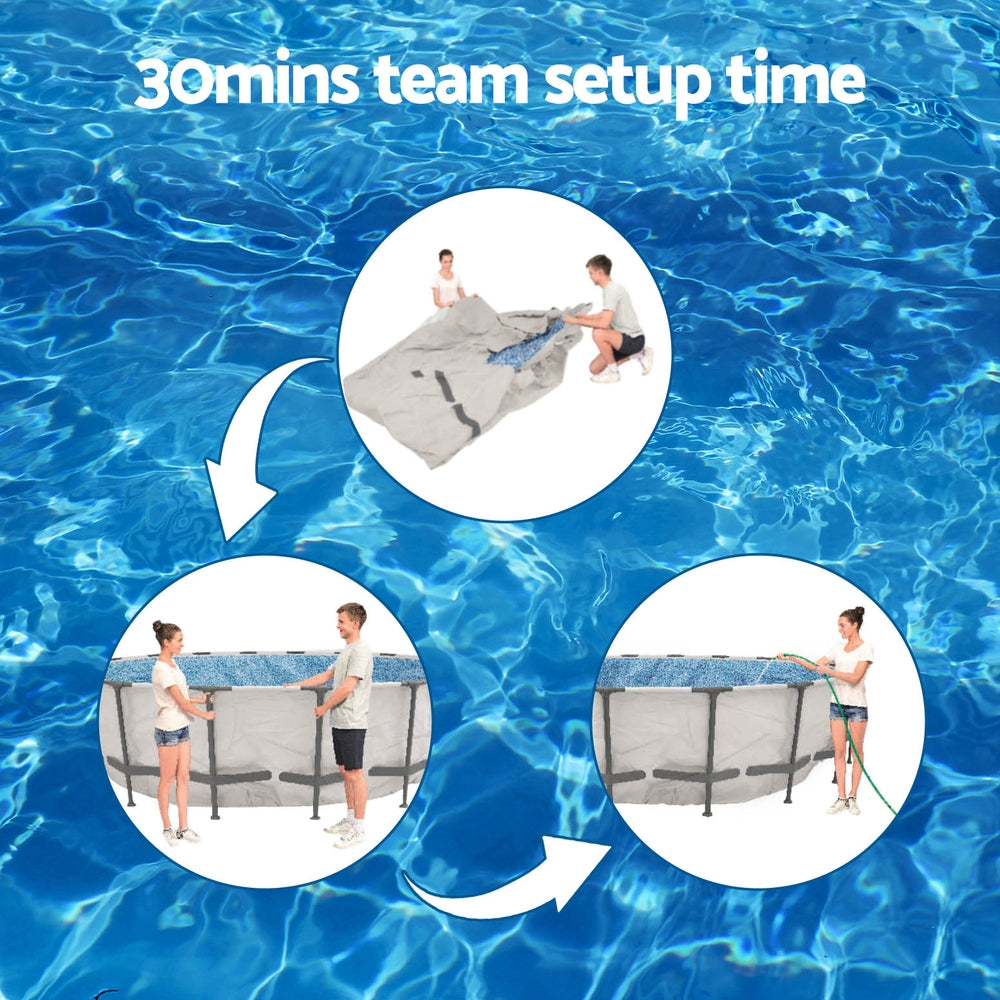 30mins team setup time