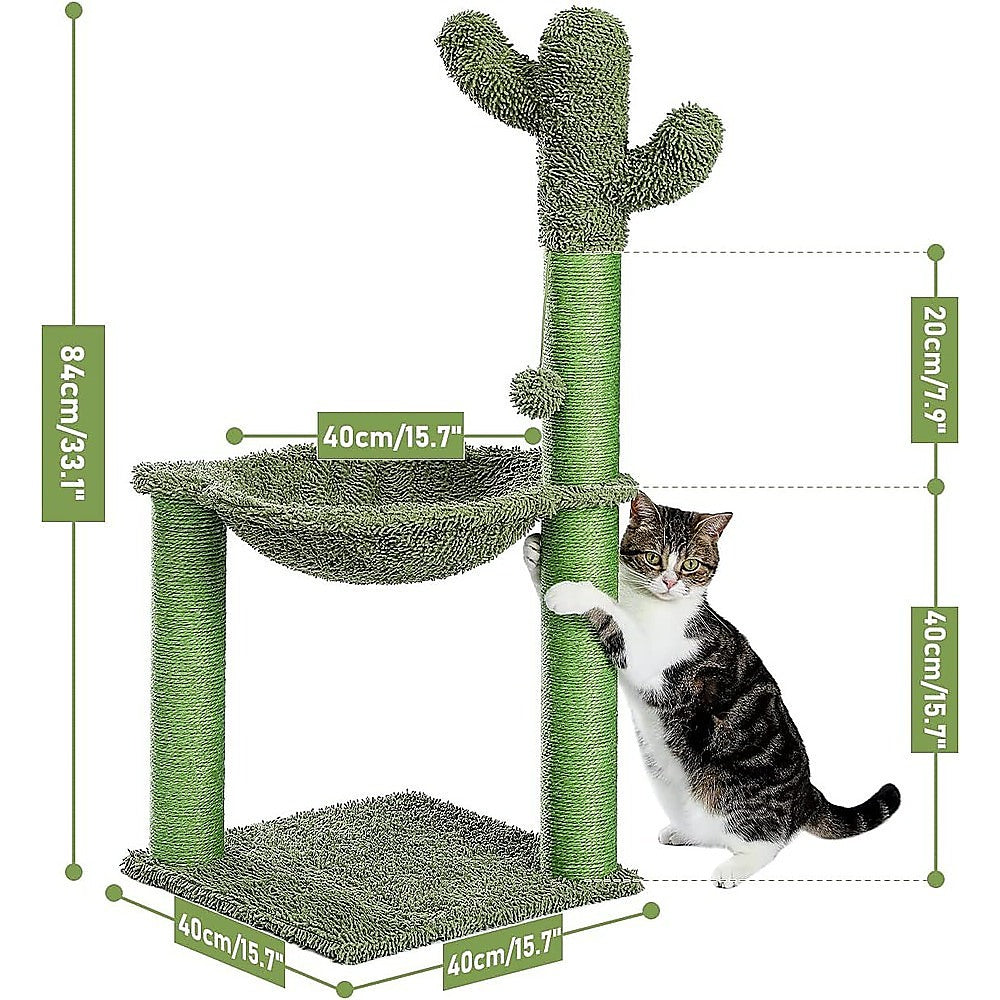 84cm/33.1"

40cm/15.7"

20cm/7.9"

40cm/15.7"

40cm/15.7"

40cm/15.7"